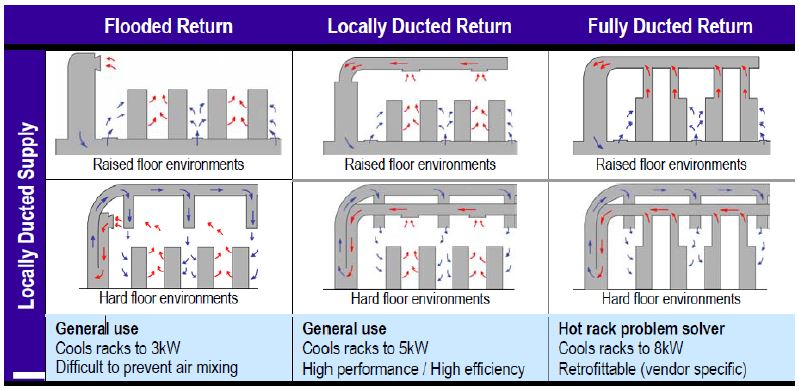 |  | Flooded Return | Locally Ducted Return | Fully Ducted Return |
|---|---|---|---|
| Locally Ducted Supply | Raised floor environments | Raised floor environments | Raised floor environments |
|  | Hard floor environments | Hard floor environments | Hard floor environments |
|  | **General use** Cools racks to 3kW Difficult to prevent air mixing | **General use** Cools racks to 5kW High performance / High efficiency | **Hot rack problem solver** Cools racks to 8kW Retrofittable (vendor specific) |